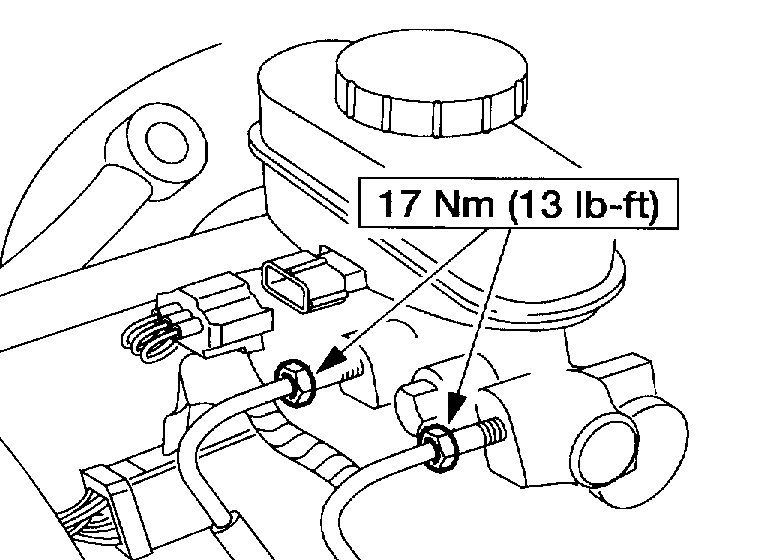 17 Nm (13 lb-ft)