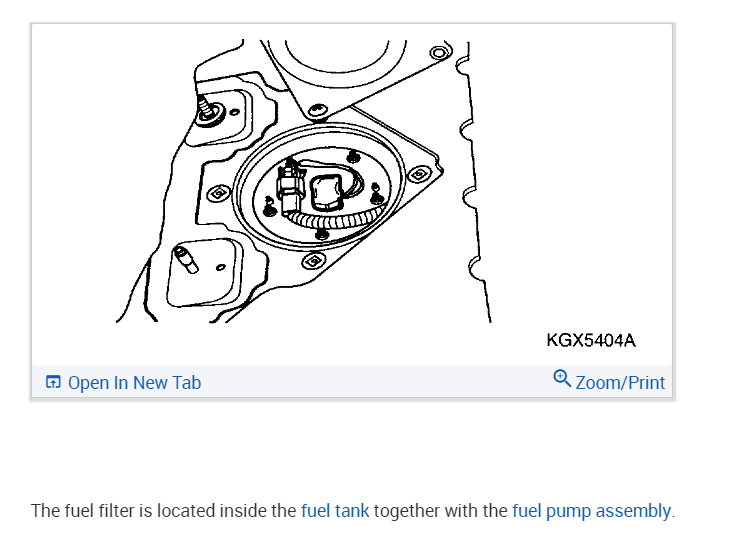 KGX5404A

Open In New Tab

Zoom/Print

The fuel filter is located inside the fuel tank together with the fuel pump assembly.