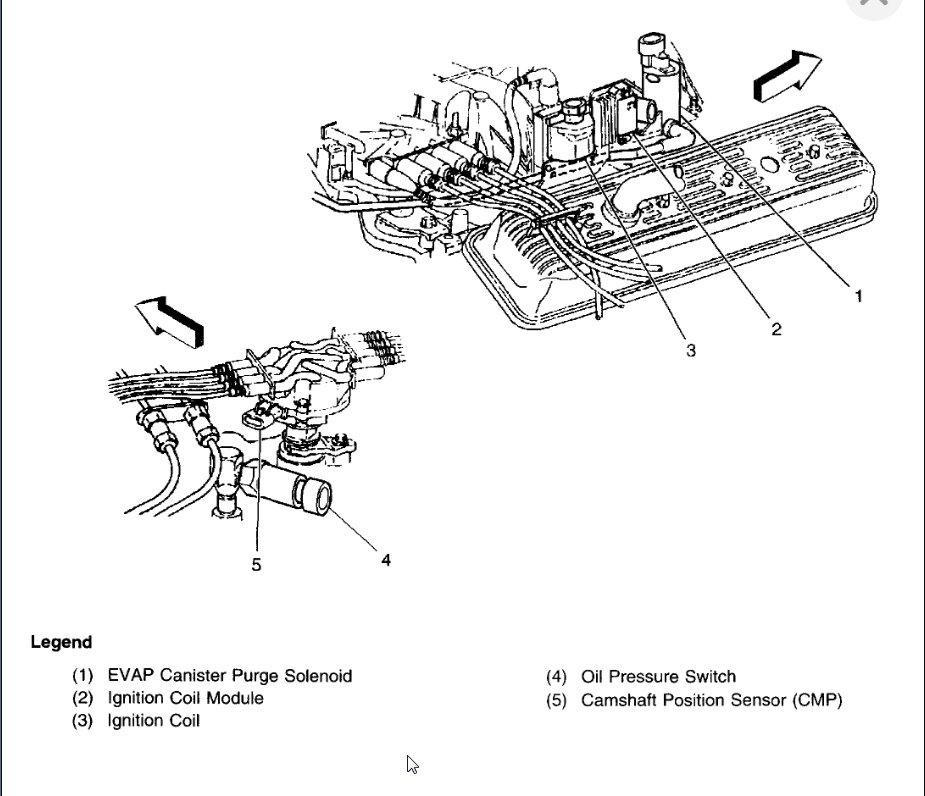 1

2

3

5

4

Legend

(1) EVAP Canister Purge Solenoid
(2) Ignition Coil Module
(3) Ignition Coil

(4) Oil Pressure Switch
(5) Camshaft Position Sensor (CMP)