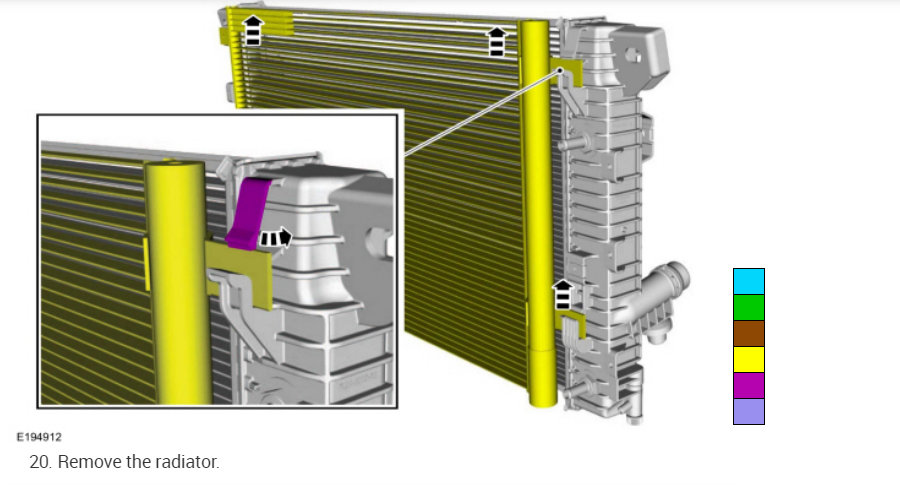 E194912

20. Remove the radiator.