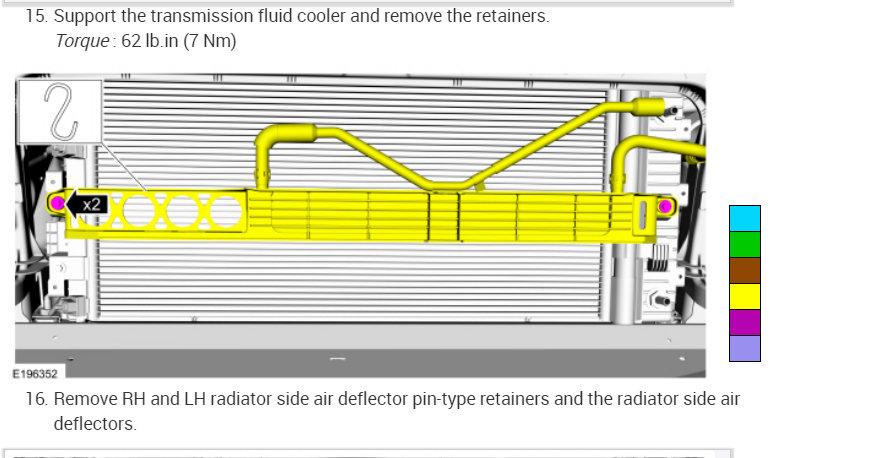 15. Support the transmission fluid cooler and remove the retainers.
Torque : 62 lb.in (7 Nm)

x2

E196352

16. Remove RH and LH radiator side air deflector pin-type retainers and the radiator side air deflectors.