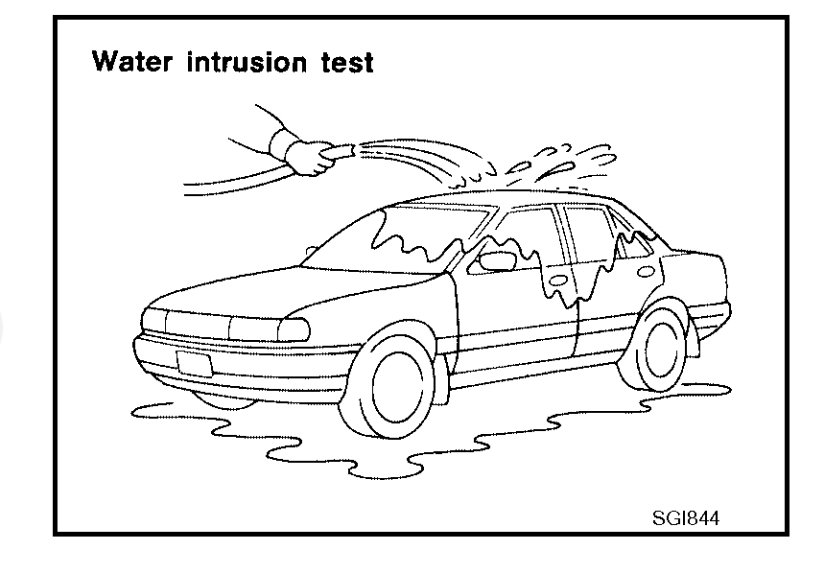 Water intrusion test

SGI844