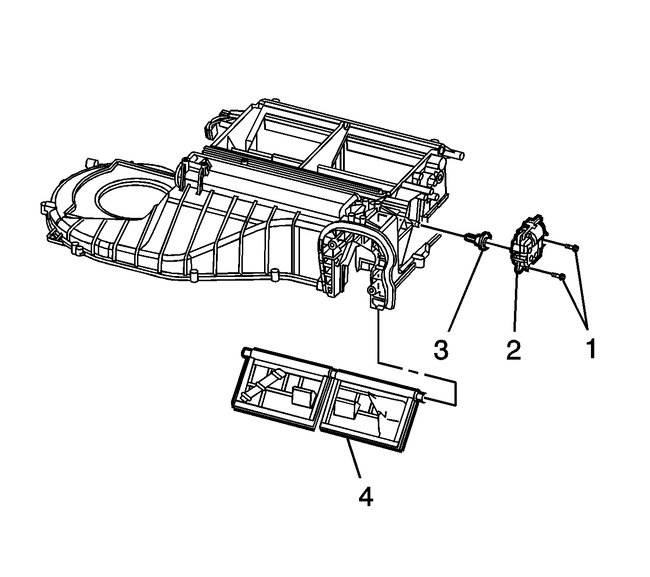 3
2
1
4