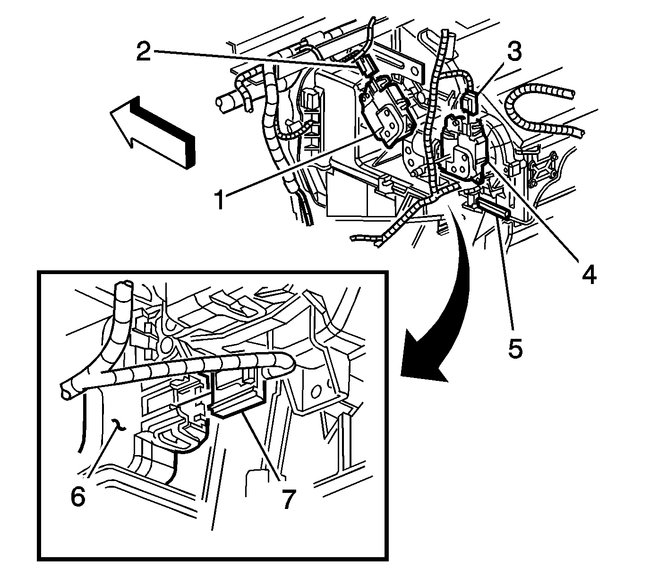 2
3
1
4
5
6
7