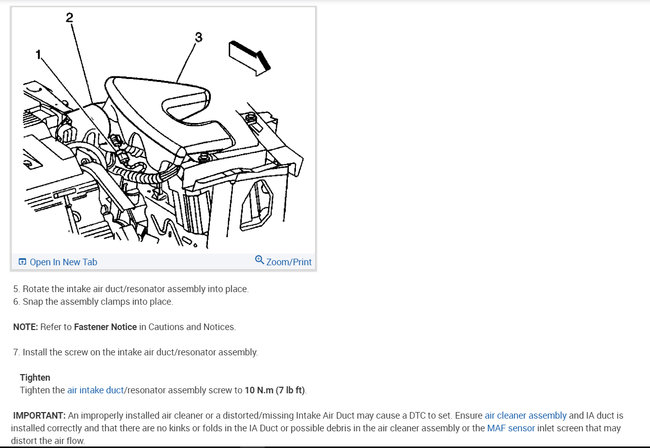 2
3
1

Open In New Tab
Zoom/Print

5. Rotate the intake air duct/resonator assembly into place.
6. Snap the assembly clamps into place.

NOTE: Refer to Fastener Notice in Cautions and Notices.

7. Install the screw on the intake air duct/resonator assembly.

Tighten
Tighten the air intake duct/resonator assembly screw to 10 N.m (7 lb ft).

IMPORTANT: An improperly installed air cleaner or a distorted/missing Intake Air Duct may cause a DTC to set. Ensure air cleaner assembly and IA duct is installed correctly and that there are no kinks or folds in the IA Duct or possible debris in the air cleaner assembly or the MAF sensor inlet screen that may distort the air flow.