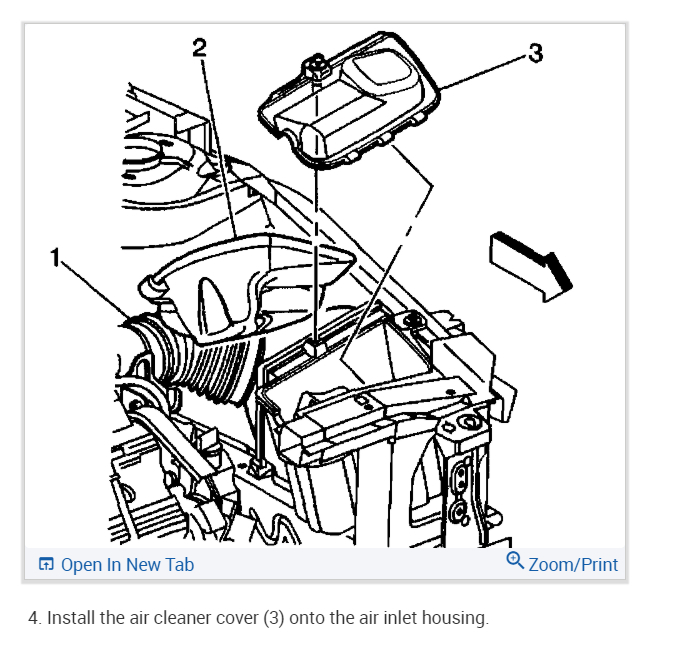 2
3
1

Open In New Tab
Zoom/Print

4. Install the air cleaner cover (3) onto the air inlet housing.