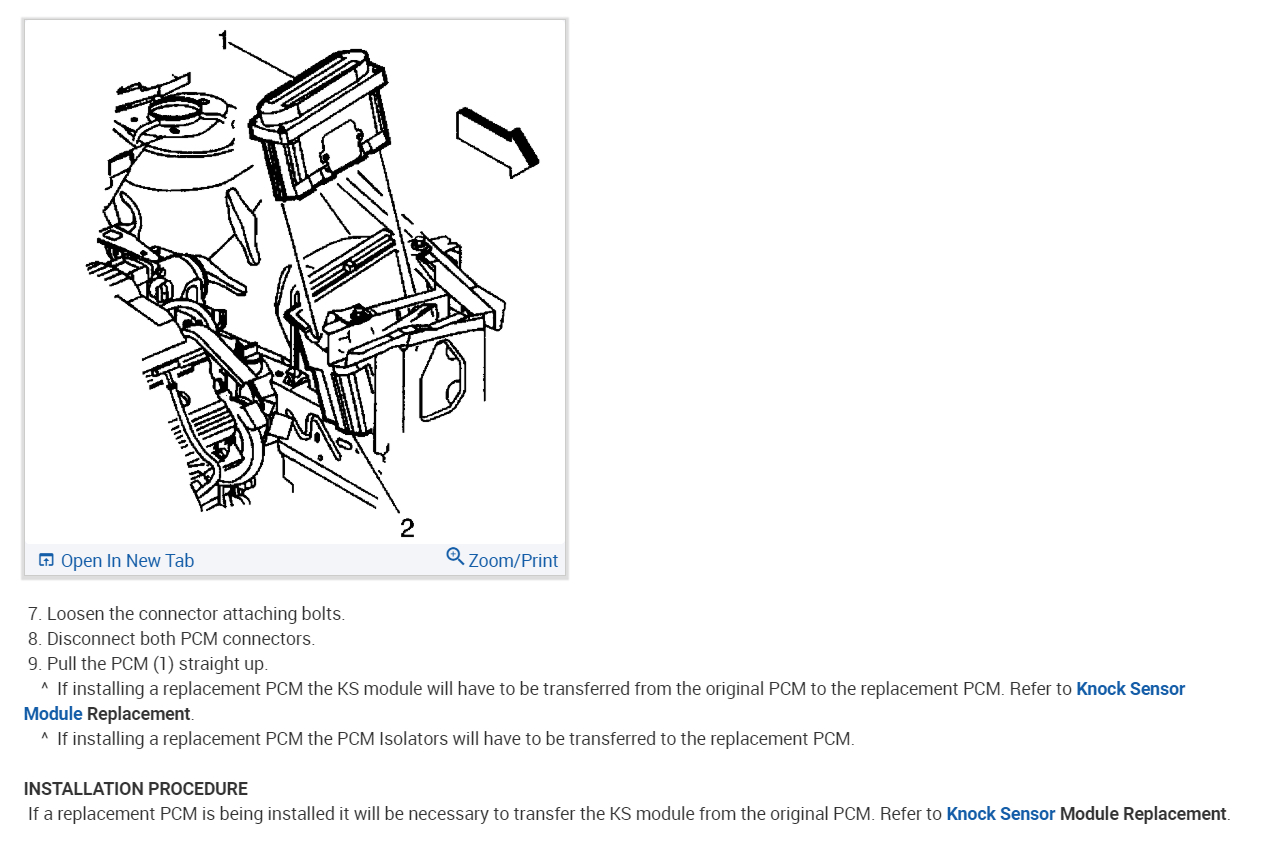 1

2

Open In New Tab

Zoom/Print

7. Loosen the connector attaching bolts.
8. Disconnect both PCM connectors.
9. Pull the PCM (1) straight up.
^ If installing a replacement PCM the KS module will have to be transferred from the original PCM to the replacement PCM. Refer to Knock Sensor Module Replacement.
^ If installing a replacement PCM the PCM Isolators will have to be transferred to the replacement PCM.

INSTALLATION PROCEDURE
If a replacement PCM is being installed it will be necessary to transfer the KS module from the original PCM. Refer to Knock Sensor Module Replacement.