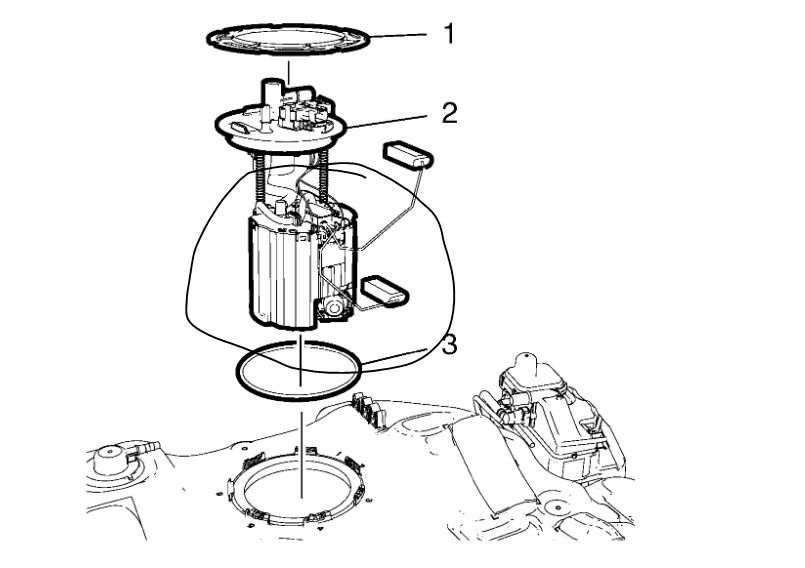 1
2
3