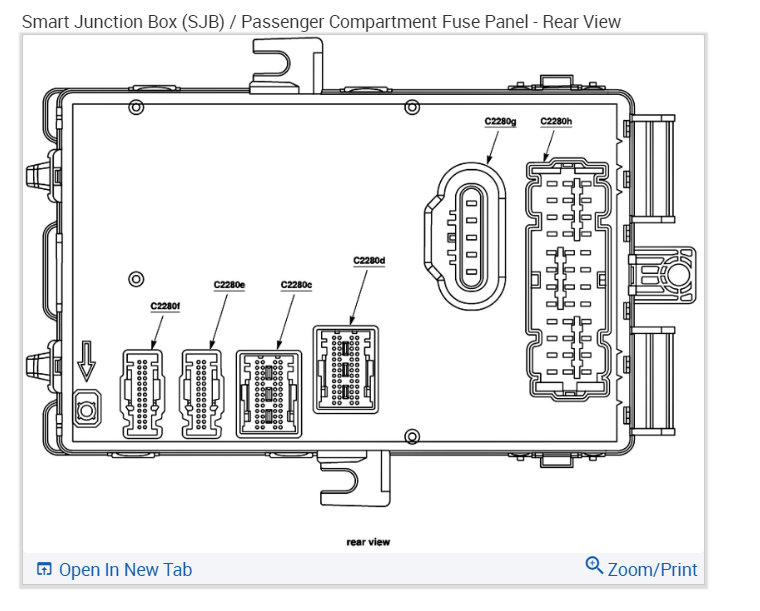 Smart Junction Box (SJB) / Passenger Compartment Fuse Panel - Rear View

C2280g

C2280h

C2280d

C2280e

C2280c

C2280f

rear view

Open In New Tab

Zoom/Print