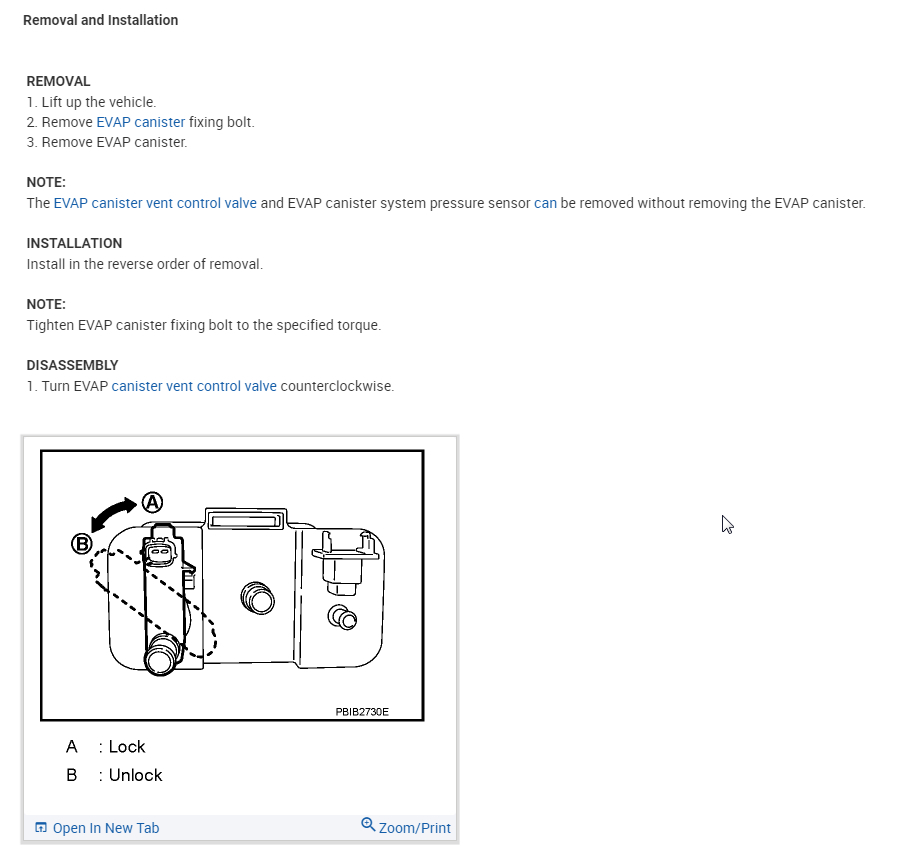 Removal and Installation

REMOVAL
1. Lift up the vehicle.
2. Remove EVAP canister fixing bolt.
3. Remove EVAP canister.

NOTE:
The EVAP canister vent control valve and EVAP canister system pressure sensor can be removed without removing the EVAP canister.

INSTALLATION
Install in the reverse order of removal.

NOTE:
Tighten EVAP canister fixing bolt to the specified torque.

DISASSEMBLY
1. Turn EVAP canister vent control valve counterclockwise.

A
B
PBIB2730E

A : Lock
B : Unlock

Open In New Tab
Zoom/Print