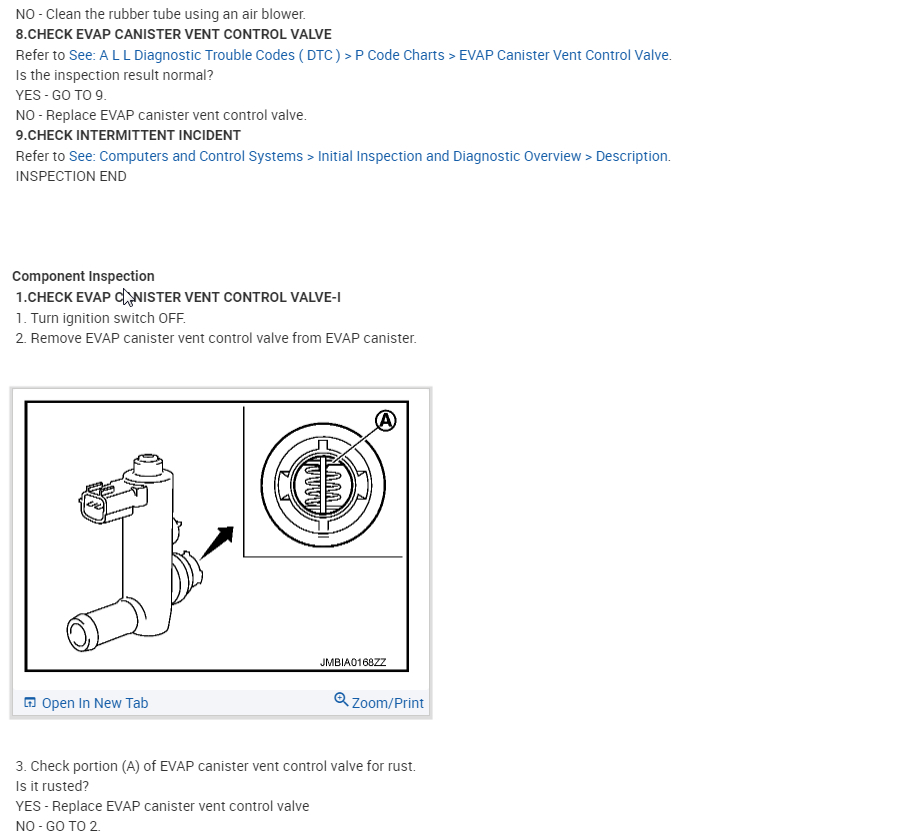 NO - Clean the rubber tube using an air blower.
8.CHECK EVAP CANISTER VENT CONTROL VALVE
Refer to See: A L L Diagnostic Trouble Codes ( DTC ) > P Code Charts > EVAP Canister Vent Control Valve.
Is the inspection result normal?
YES - GO TO 9.
NO - Replace EVAP canister vent control valve.
9.CHECK INTERMITTENT INCIDENT
Refer to See: Computers and Control Systems > Initial Inspection and Diagnostic Overview > Description.
INSPECTION END

Component Inspection
1.CHECK EVAP CANISTER VENT CONTROL VALVE-I
1. Turn ignition switch OFF.
2. Remove EVAP canister vent control valve from EVAP canister.

A
JMBIA0168ZZ
Open In New Tab
Zoom/Print

3. Check portion (A) of EVAP canister vent control valve for rust.
Is it rusted?
YES - Replace EVAP canister vent control valve
NO - GO TO 2.