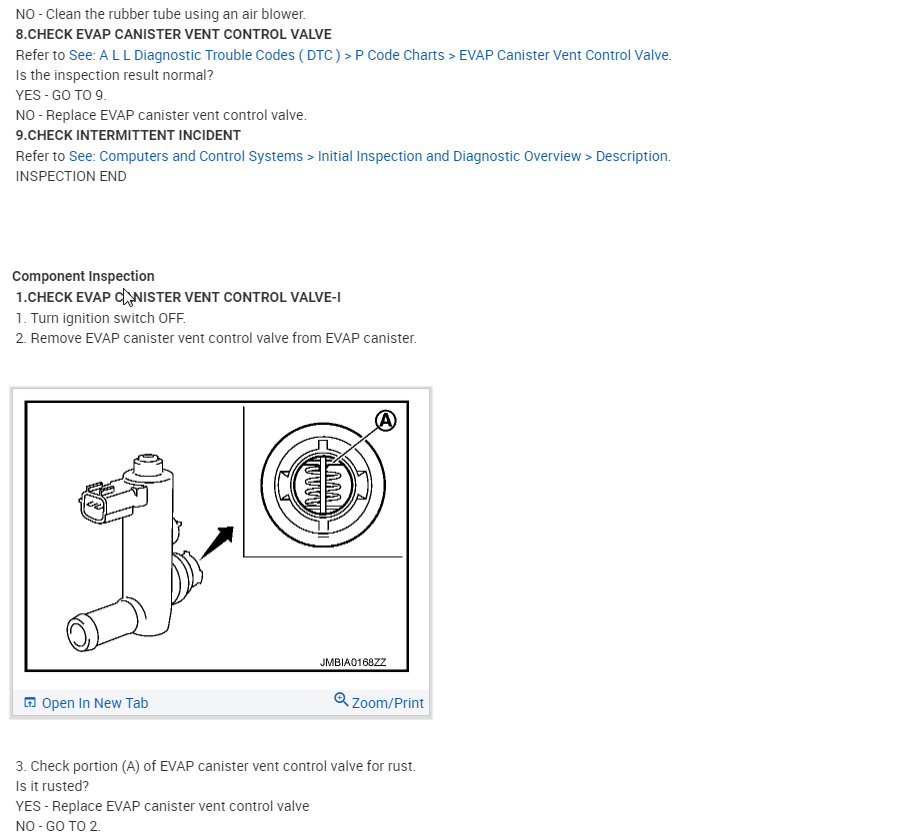 NO - Clean the rubber tube using an air blower.
8.CHECK EVAP CANISTER VENT CONTROL VALVE
Refer to See: A L L Diagnostic Trouble Codes ( DTC ) > P Code Charts > EVAP Canister Vent Control Valve.
Is the inspection result normal?
YES - GO TO 9.
NO - Replace EVAP canister vent control valve.
9.CHECK INTERMITTENT INCIDENT
Refer to See: Computers and Control Systems > Initial Inspection and Diagnostic Overview > Description.
INSPECTION END

Component Inspection
1.CHECK EVAP CANISTER VENT CONTROL VALVE-I
1. Turn ignition switch OFF.
2. Remove EVAP canister vent control valve from EVAP canister.

A
JMBIA0168ZZ
Open In New Tab
Zoom/Print

3. Check portion (A) of EVAP canister vent control valve for rust.
Is it rusted?
YES - Replace EVAP canister vent control valve
NO - GO TO 2.