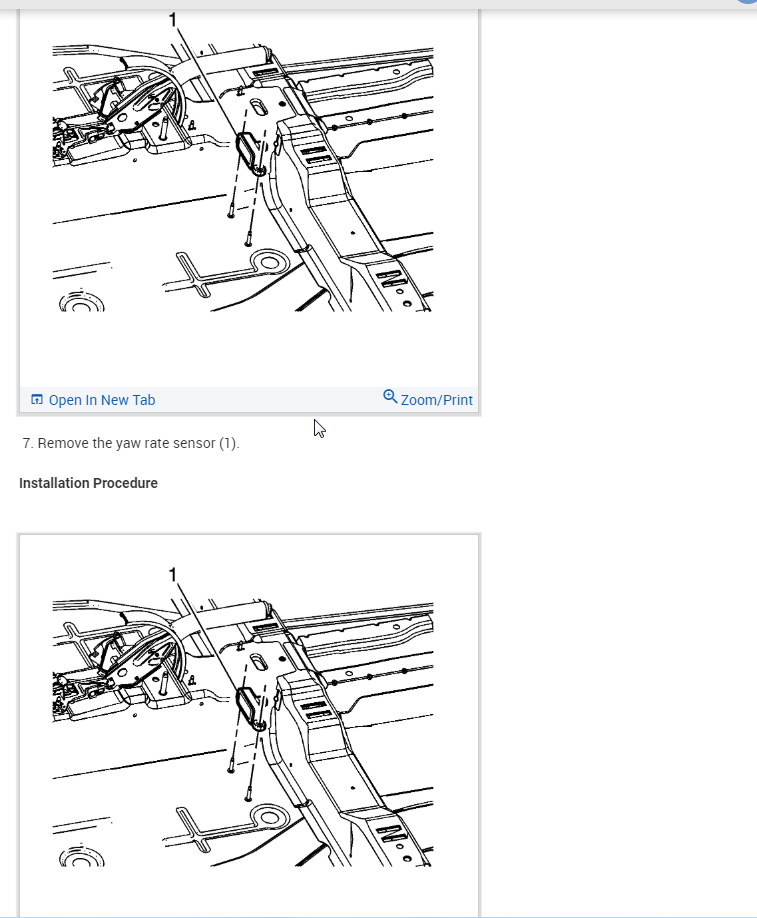 1

Open In New Tab

Zoom/Print

7. Remove the yaw rate sensor (1).

Installation Procedure

1