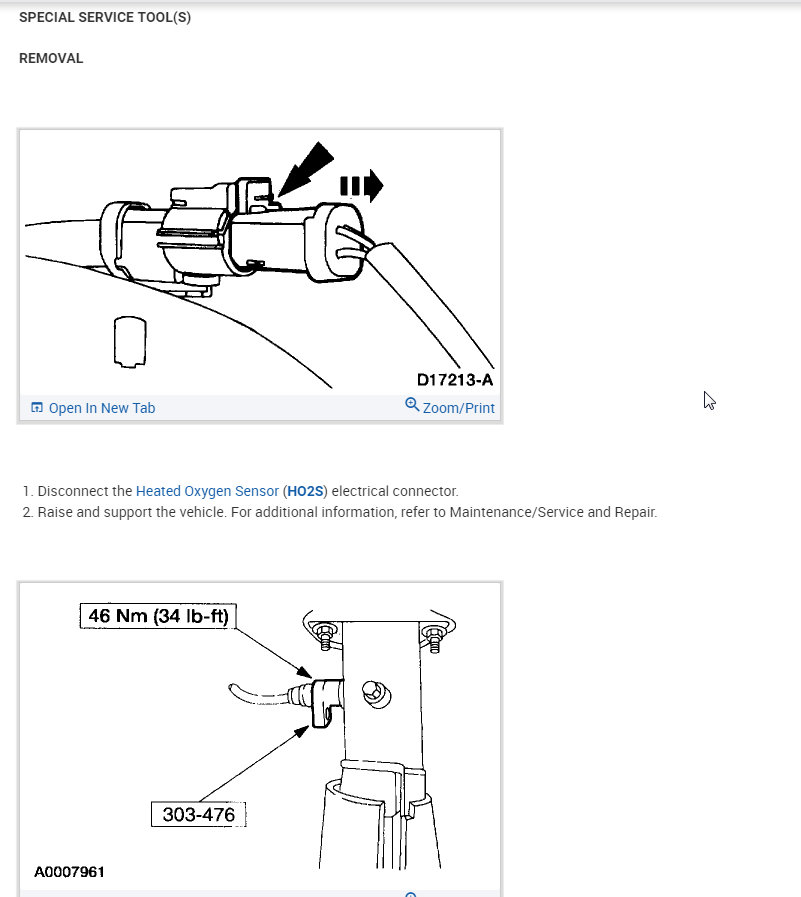 SPECIAL SERVICE TOOL(S)

REMOVAL

D17213-A

Open In New Tab

Zoom/Print

1. Disconnect the Heated Oxygen Sensor (HO2S) electrical connector.
2. Raise and support the vehicle. For additional information, refer to Maintenance/Service and Repair.

46 Nm (34 lb-ft)

303-476

A0007961