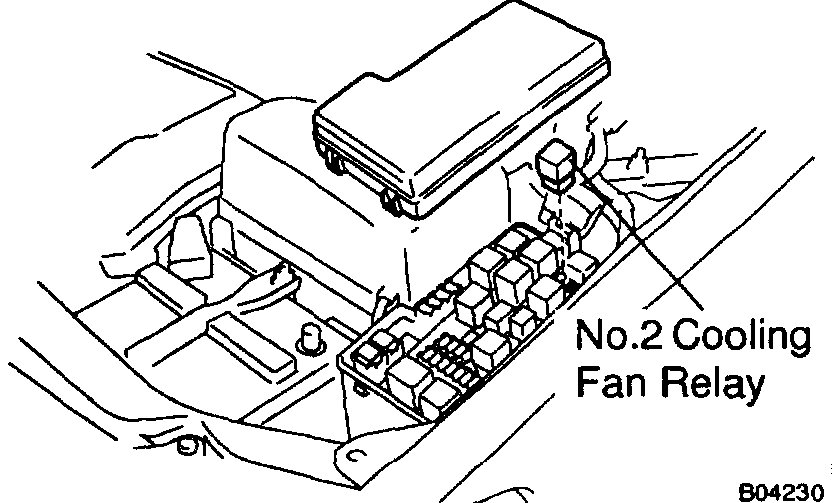 No.2 Cooling Fan Relay

B04230