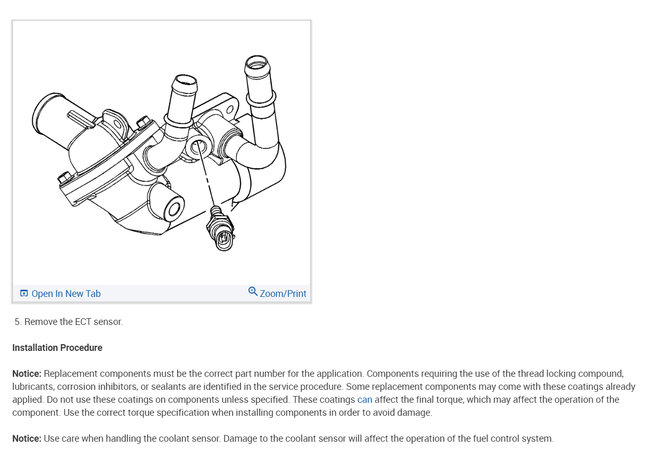 Open In New Tab

Zoom/Print

5. Remove the ECT sensor.

Installation Procedure

Notice: Replacement components must be the correct part number for the application. Components requiring the use of the thread locking compound, lubricants, corrosion inhibitors, or sealants are identified in the service procedure. Some replacement components may come with these coatings already applied. Do not use these coatings on components unless specified. These coatings can affect the final torque, which may affect the operation of the component. Use the correct torque specification when installing components in order to avoid damage.

Notice: Use care when handling the coolant sensor. Damage to the coolant sensor will affect the operation of the fuel control system.