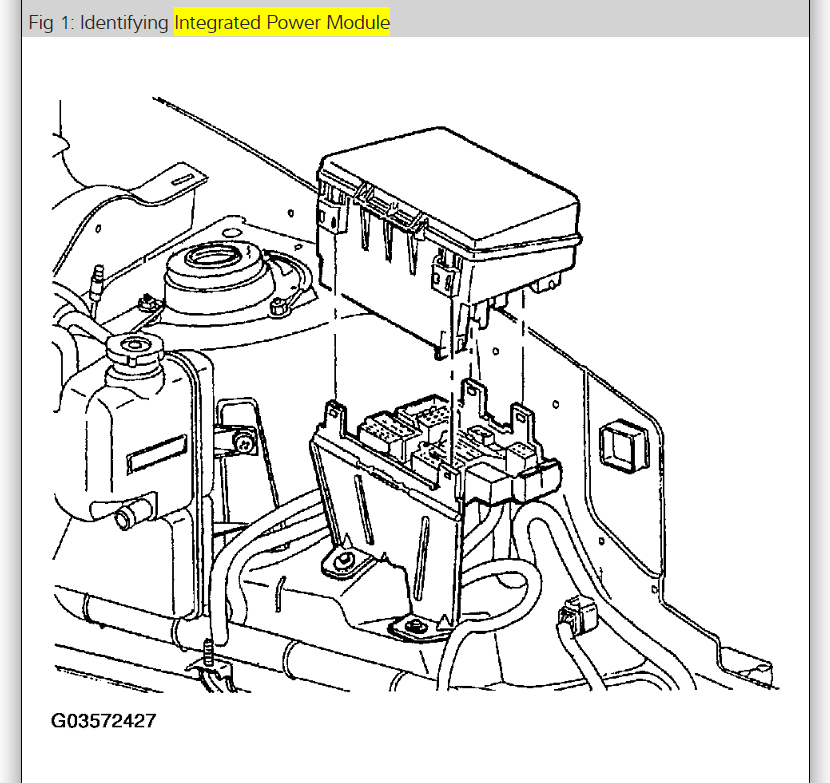 Fig 1: Identifying Integrated Power Module

G03572427