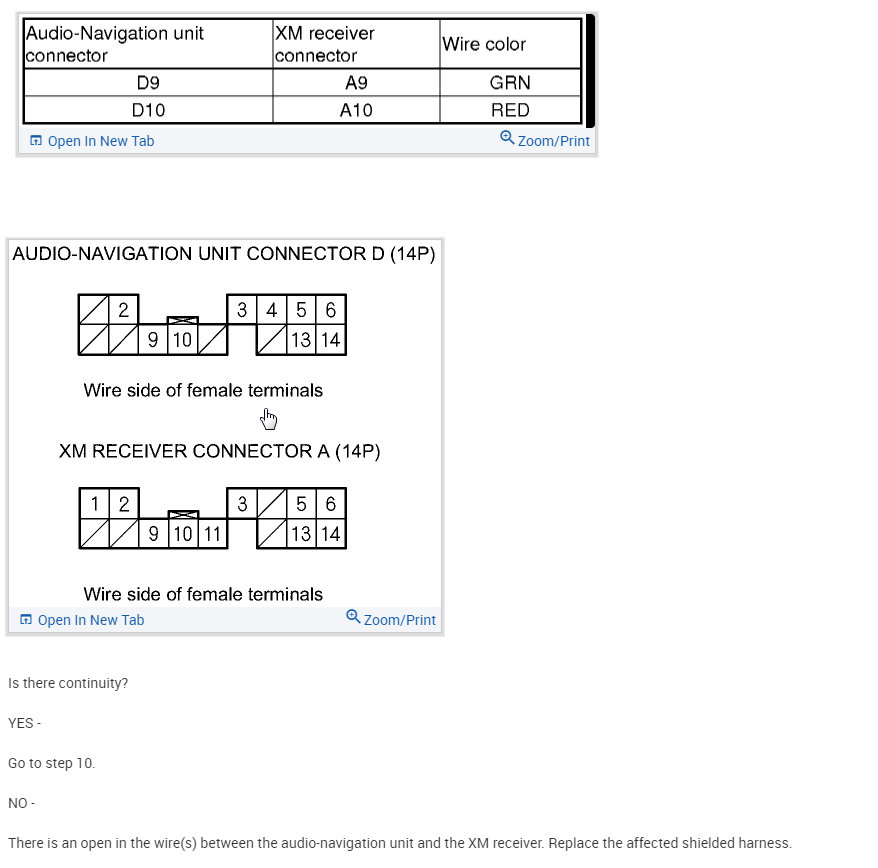 | Audio-Navigation unit connector | XM receiver connector | Wire color |
|---|---|---|
| D9 | A9 | GRN |
| D10 | A10 | RED |

Open In New Tab
Zoom/Print

AUDIO-NAVIGATION UNIT CONNECTOR D (14P)

2 3 4 5 6
9 10 13 14

Wire side of female terminals

XM RECEIVER CONNECTOR A (14P)

1 2 3 5 6
9 10 11 13 14

Wire side of female terminals

Open In New Tab
Zoom/Print

Is there continuity?

YES -

Go to step 10.

NO -

There is an open in the wire(s) between the audio-navigation unit and the XM receiver. Replace the affected shielded harness.