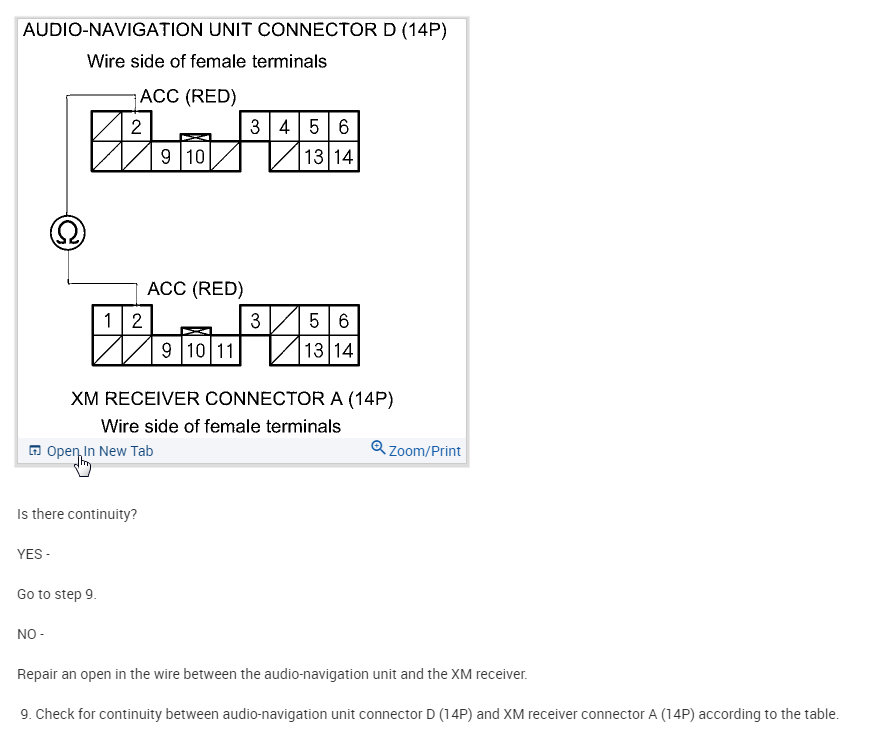 AUDIO-NAVIGATION UNIT CONNECTOR D (14P)
Wire side of female terminals

ACC (RED)

2 3 4 5 6
9 10 13 14

Ω

ACC (RED)

1 2 3 5 6
9 10 11 13 14

XM RECEIVER CONNECTOR A (14P)
Wire side of female terminals

Open In New Tab Zoom/Print

Is there continuity?

YES -

Go to step 9.

NO -

Repair an open in the wire between the audio-navigation unit and the XM receiver.

9. Check for continuity between audio-navigation unit connector D (14P) and XM receiver connector A (14P) according to the table.