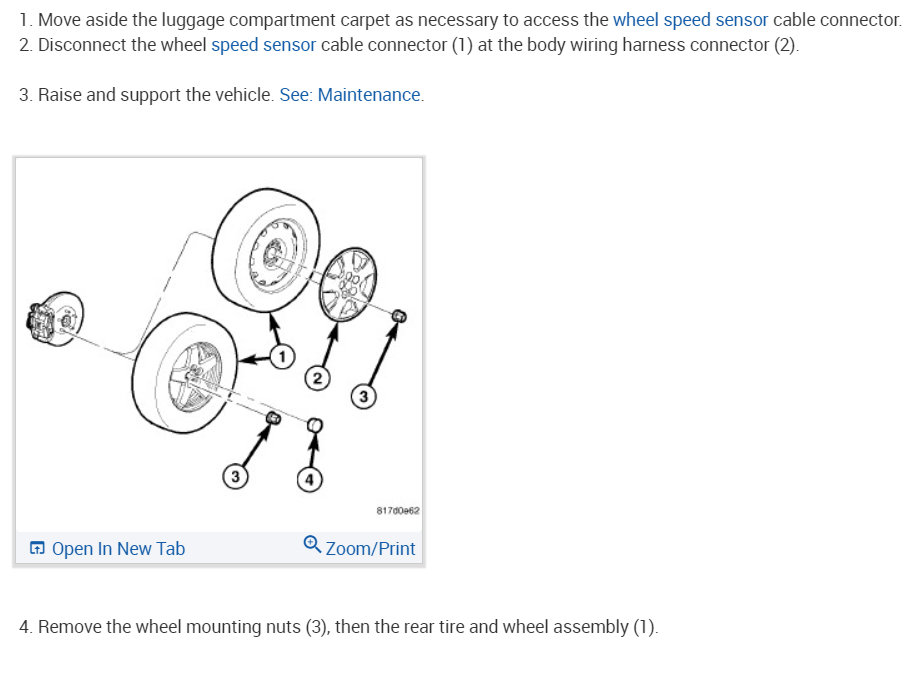 1. Move aside the luggage compartment carpet as necessary to access the wheel speed sensor cable connector.
2. Disconnect the wheel speed sensor cable connector (1) at the body wiring harness connector (2).

3. Raise and support the vehicle. See: Maintenance.

1

2

3

3

4

817d0e62

Open In New Tab

Zoom/Print

4. Remove the wheel mounting nuts (3), then the rear tire and wheel assembly (1).