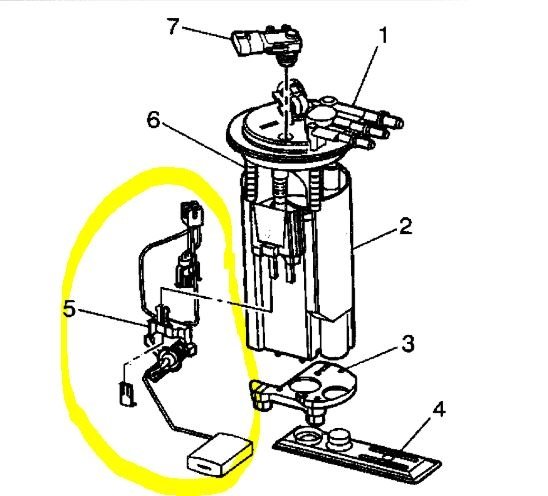 7
1
6
2
5
3
4