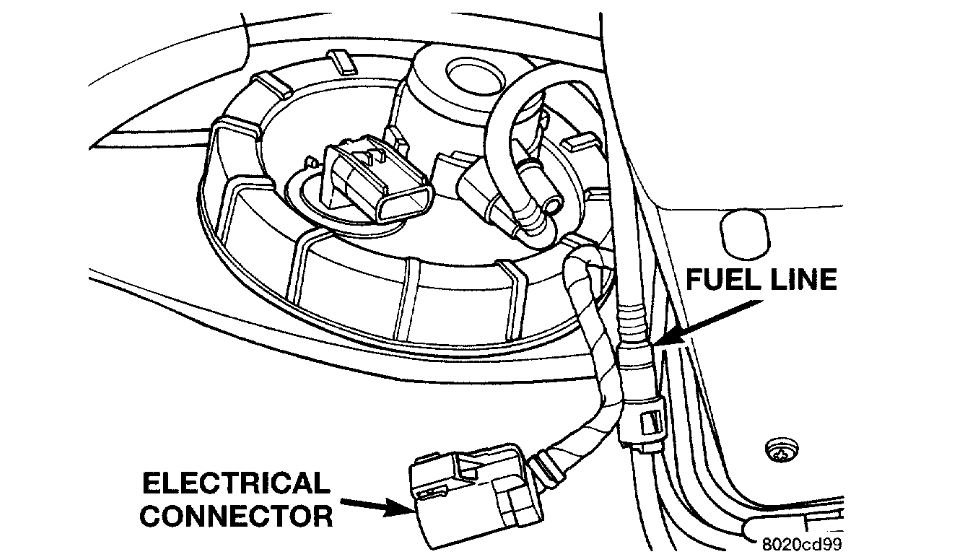 FUEL LINE

ELECTRICAL CONNECTOR

8020cd99