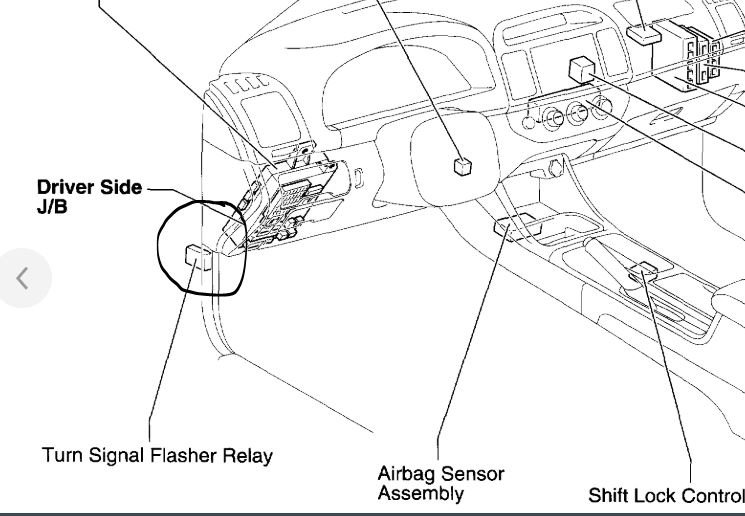 Driver Side J/B

Turn Signal Flasher Relay

Airbag Sensor Assembly

Shift Lock Control