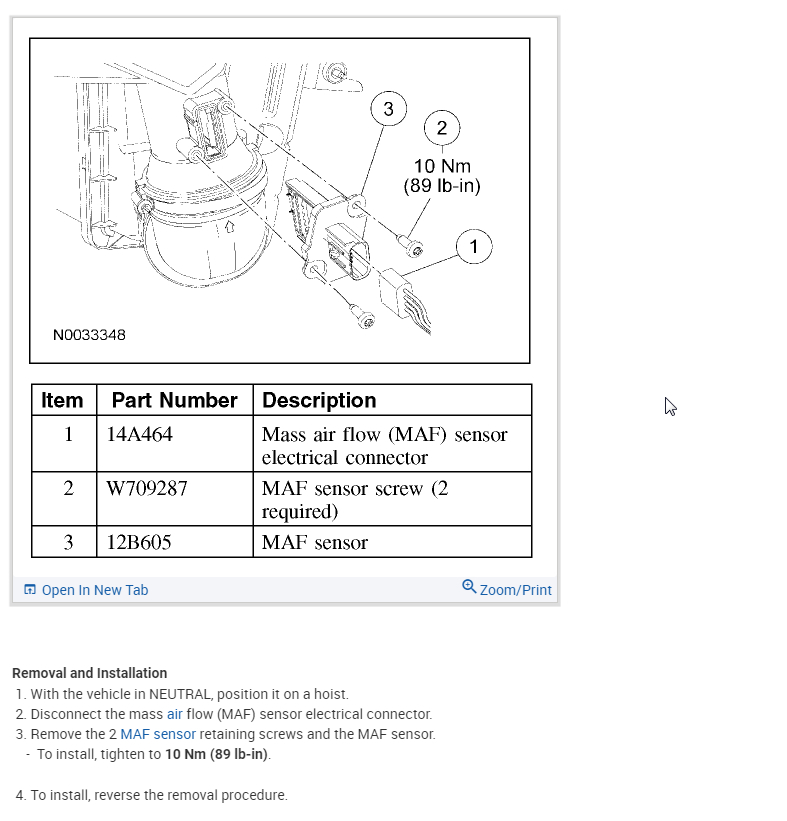 3
2
10 Nm
(89 lb-in)
1
N0033348

| Item | Part Number | Description |
|---|---|---|
| 1 | 14A464 | Mass air flow (MAF) sensor electrical connector |
| 2 | W709287 | MAF sensor screw (2 required) |
| 3 | 12B605 | MAF sensor |

Open In New Tab
Zoom/Print

Removal and Installation
1. With the vehicle in NEUTRAL, position it on a hoist.
2. Disconnect the mass air flow (MAF) sensor electrical connector.
3. Remove the 2 MAF sensor retaining screws and the MAF sensor.
- To install, tighten to 10 Nm (89 lb-in).

4. To install, reverse the removal procedure.