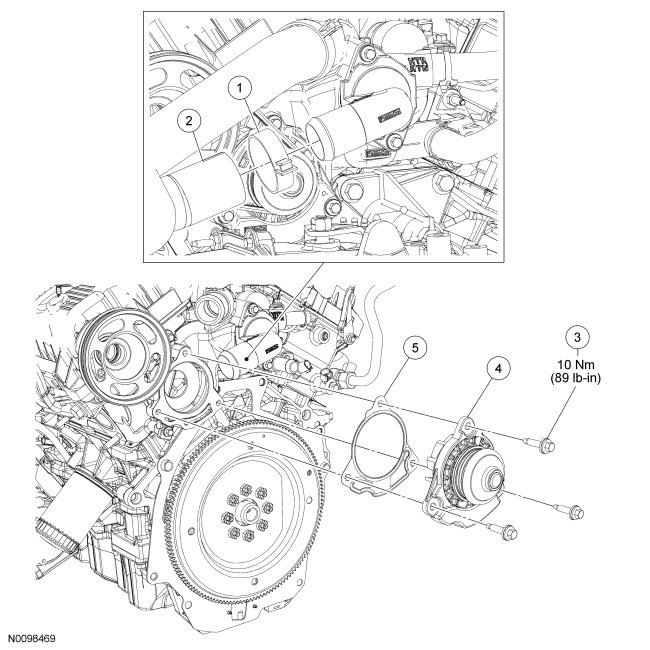 1
2
5
4
3
10 Nm
(89 lb-in)
N0098469