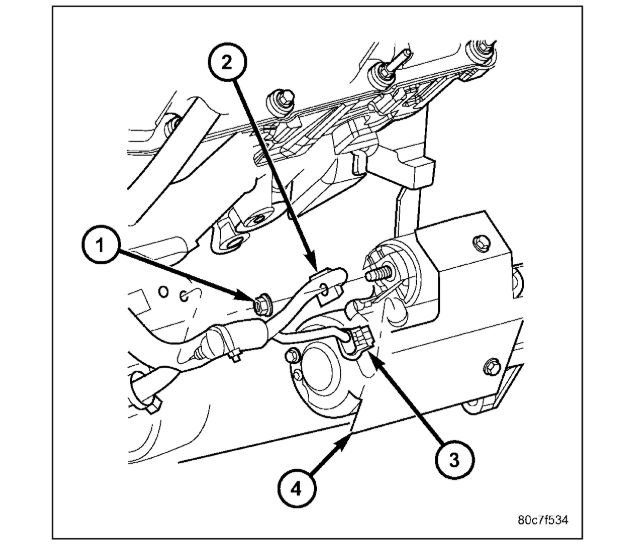 2
1
3
4
80c7f534