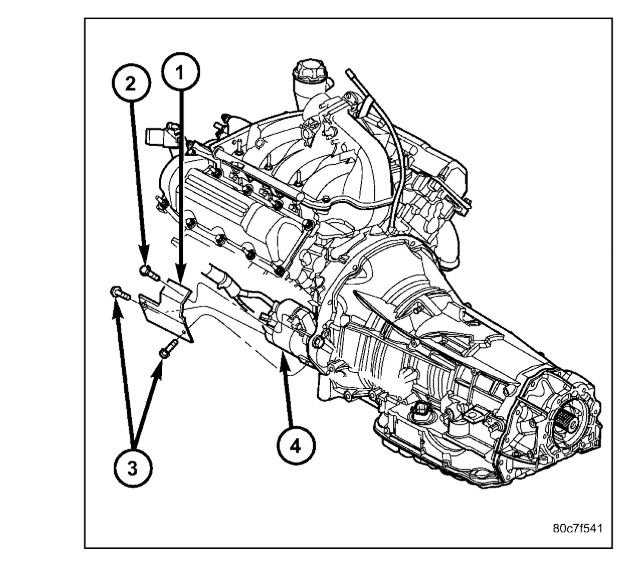 2
1
3
4
80c7f541