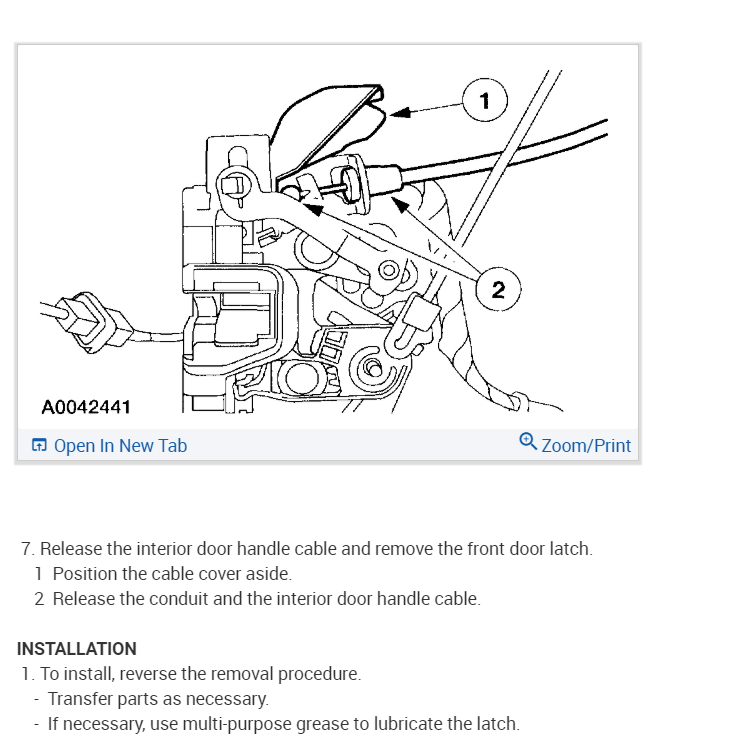 1

2

A0042441

Open In New Tab

Zoom/Print

7. Release the interior door handle cable and remove the front door latch.
1 Position the cable cover aside.
2 Release the conduit and the interior door handle cable.

INSTALLATION
1. To install, reverse the removal procedure.
- Transfer parts as necessary.
- If necessary, use multi-purpose grease to lubricate the latch.