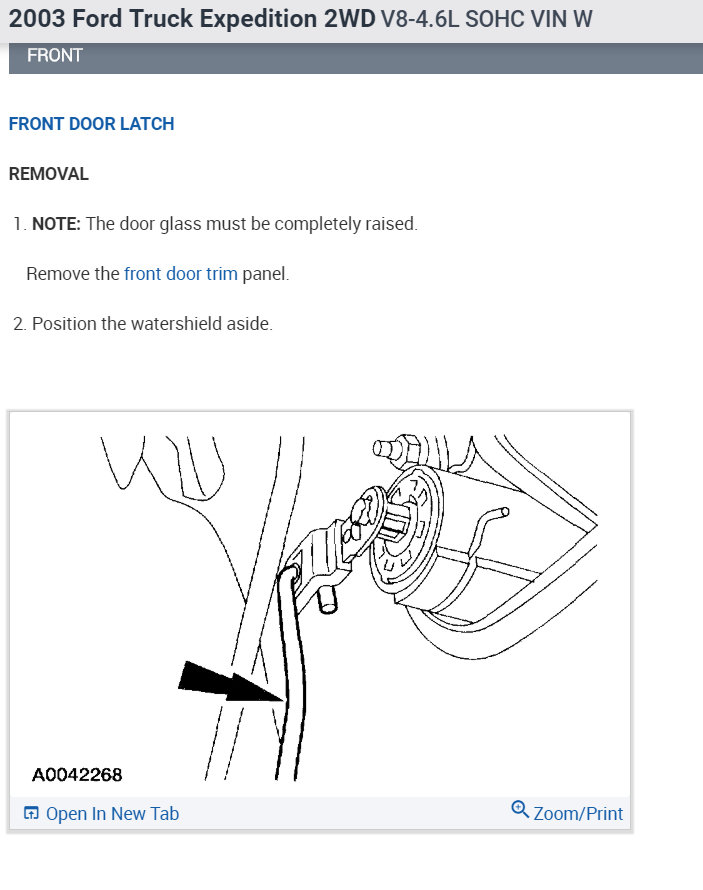 2003 Ford Truck Expedition 2WD V8-4.6L SOHC VIN W

FRONT

FRONT DOOR LATCH

REMOVAL

1. NOTE: The door glass must be completely raised.

Remove the front door trim panel.

2. Position the watershield aside.

A0042268

Open In New Tab

Zoom/Print