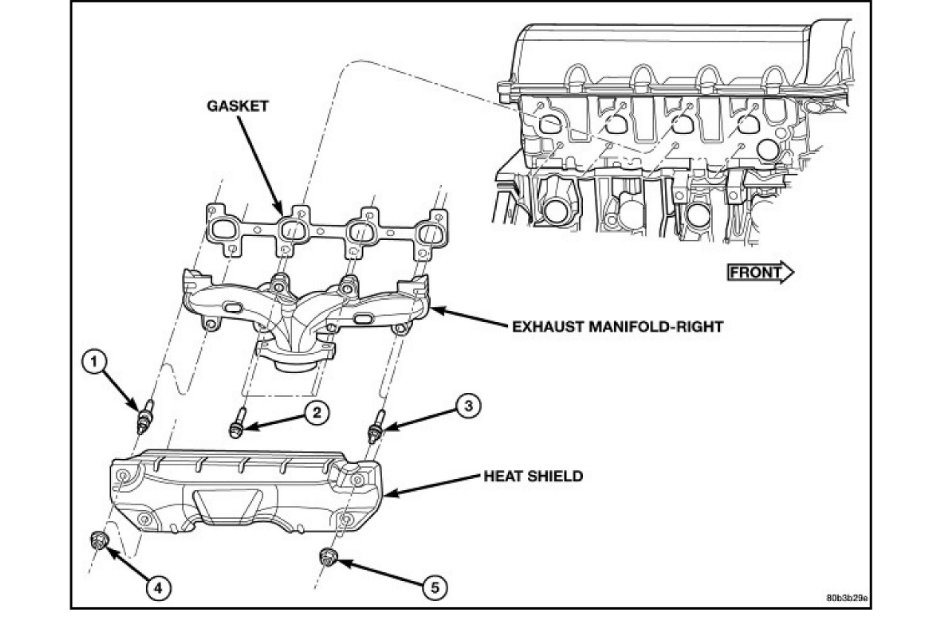 GASKET

FRONT

EXHAUST MANIFOLD-RIGHT

1

2

3

HEAT SHIELD

4

5

80b3b29e