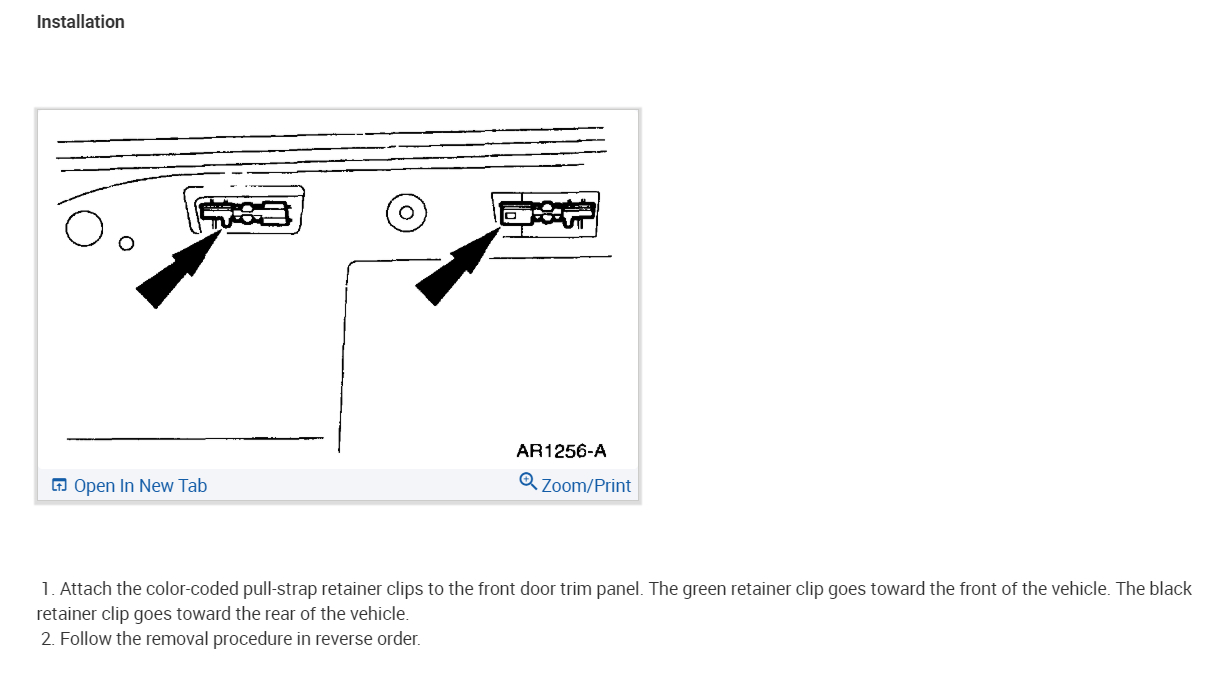 Installation

AR1256-A

Open In New Tab

Zoom/Print

1. Attach the color-coded pull-strap retainer clips to the front door trim panel. The green retainer clip goes toward the front of the vehicle. The black retainer clip goes toward the rear of the vehicle.
2. Follow the removal procedure in reverse order.