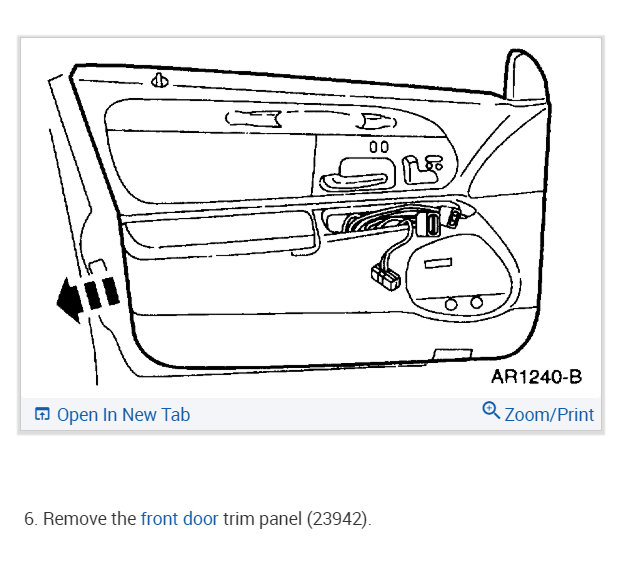 AR1240-B

Open In New Tab

Zoom/Print

6. Remove the front door trim panel (23942).