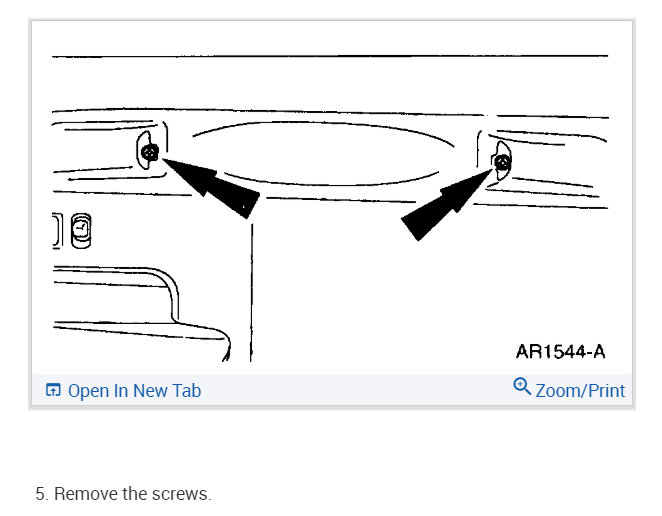 AR1544-A

Open In New Tab

Zoom/Print

5. Remove the screws.