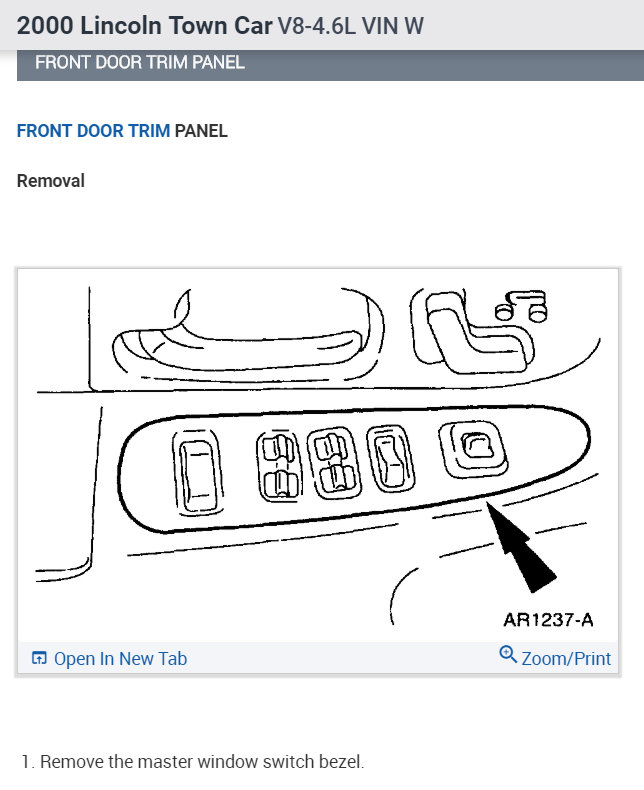 2000 Lincoln Town Car V8-4.6L VIN W

FRONT DOOR TRIM PANEL

FRONT DOOR TRIM PANEL

Removal

AR1237-A

Open In New Tab

Zoom/Print

1. Remove the master window switch bezel.