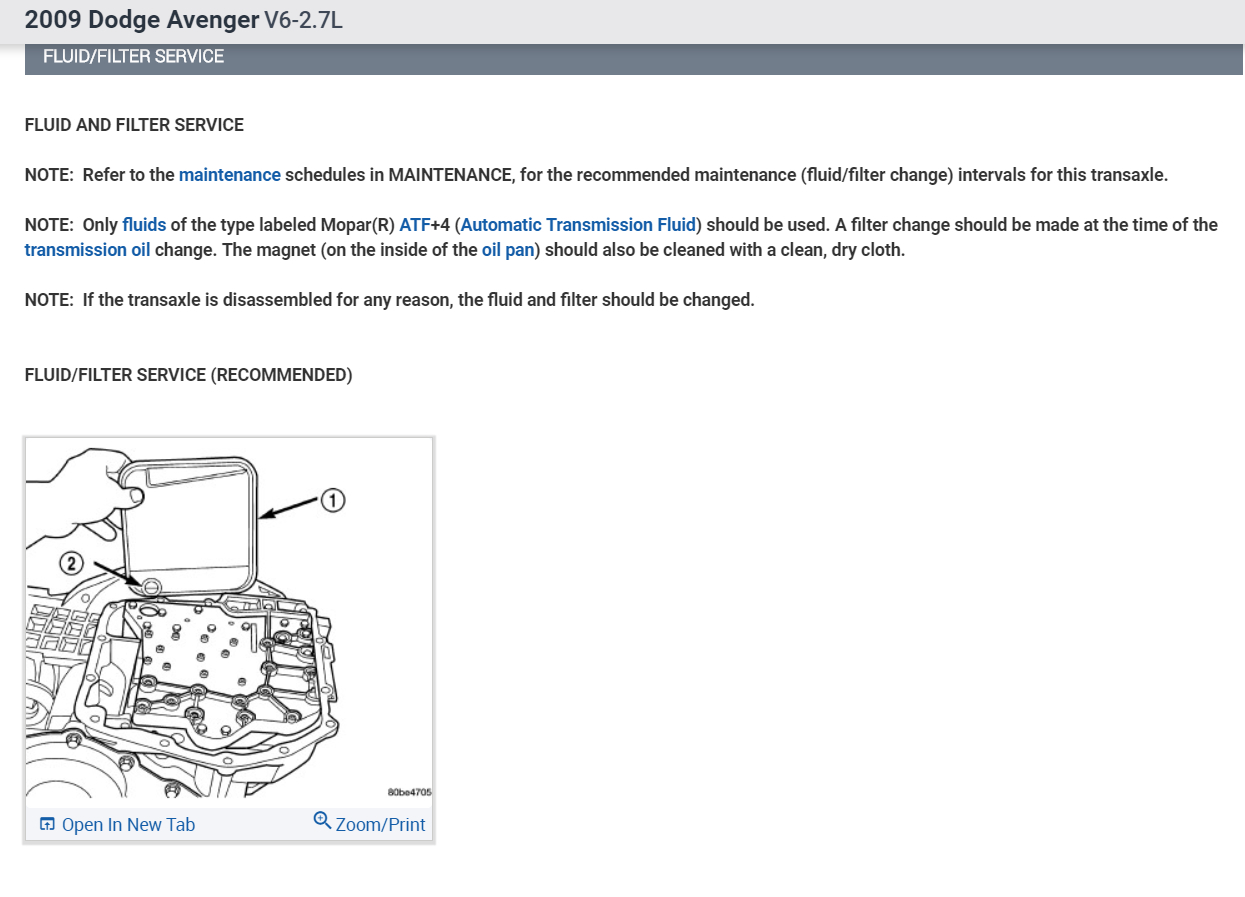 2009 Dodge Avenger V6-2.7L

FLUID/FILTER SERVICE

FLUID AND FILTER SERVICE

NOTE: Refer to the maintenance schedules in MAINTENANCE, for the recommended maintenance (fluid/filter change) intervals for this transaxle.

NOTE: Only fluids of the type labeled Mopar(R) ATF+4 (Automatic Transmission Fluid) should be used. A filter change should be made at the time of the transmission oil change. The magnet (on the inside of the oil pan) should also be cleaned with a clean, dry cloth.

NOTE: If the transaxle is disassembled for any reason, the fluid and filter should be changed.

FLUID/FILTER SERVICE (RECOMMENDED)

1

2

80be4705

Open In New Tab

Zoom/Print