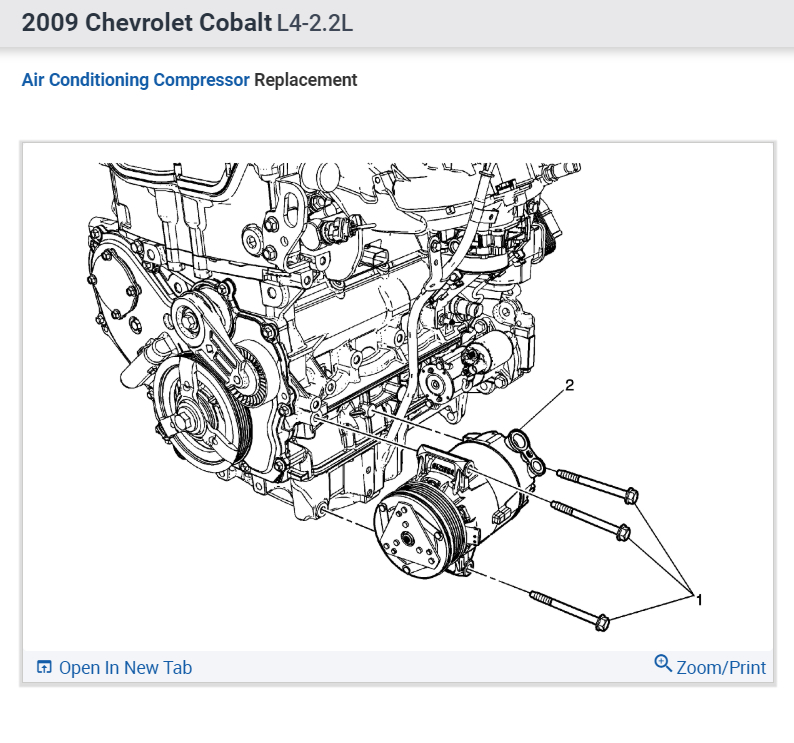 2009 Chevrolet Cobalt L4-2.2L

Air Conditioning Compressor Replacement

2

1

Open In New Tab

Zoom/Print