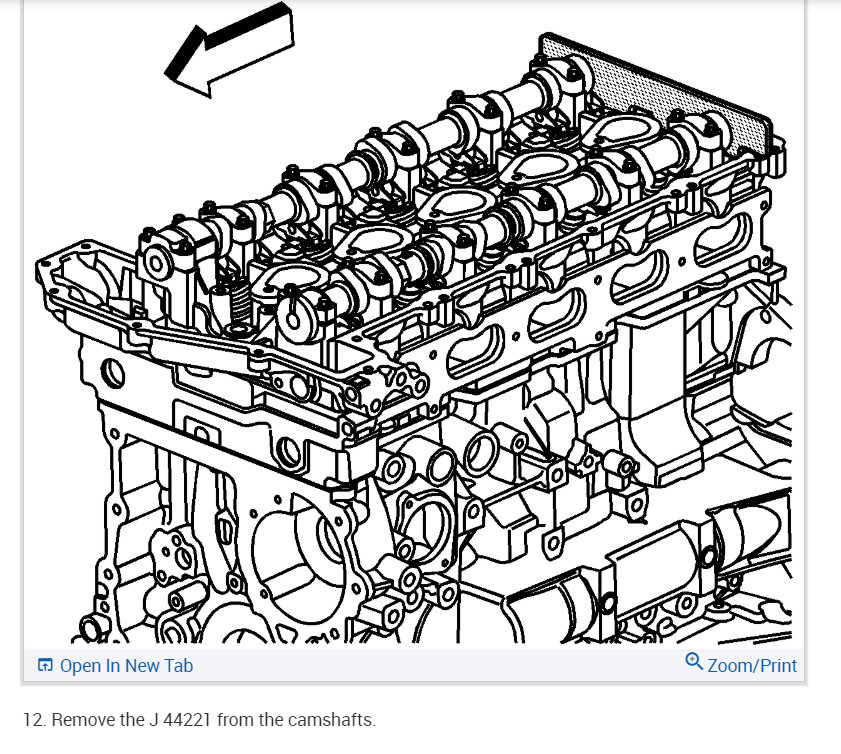 Open In New Tab

Zoom/Print

12. Remove the J 44221 from the camshafts.