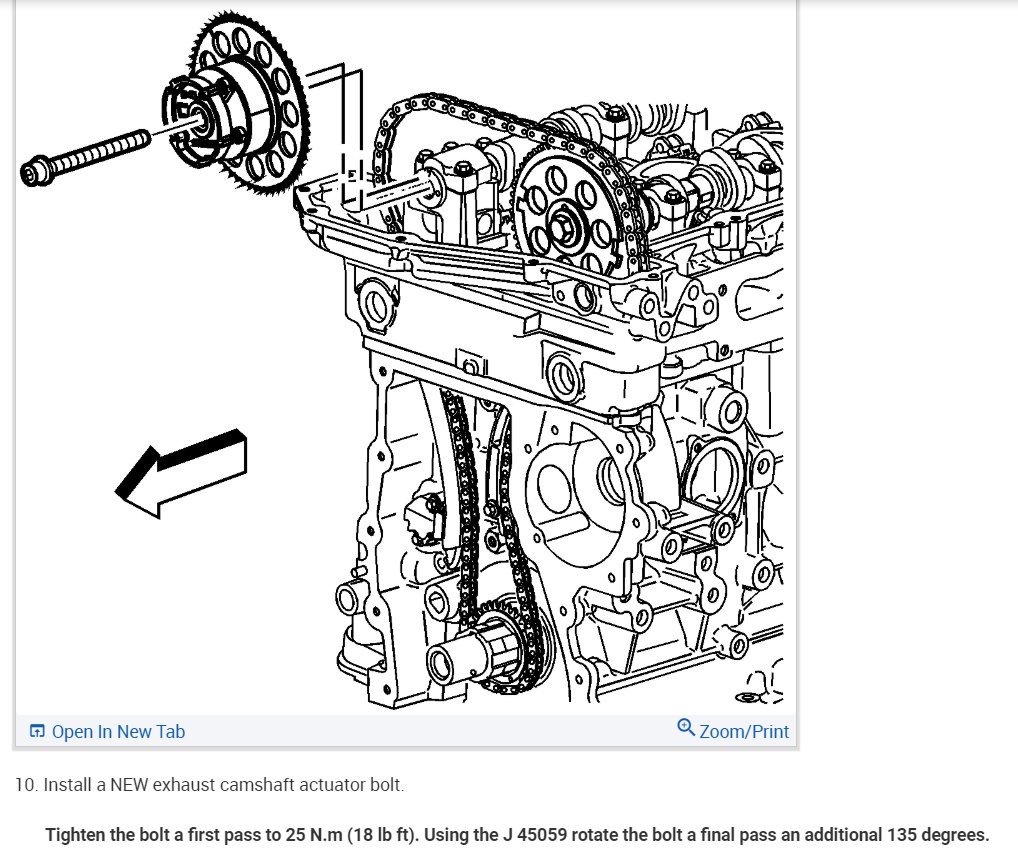 Open In New Tab

Zoom/Print

10. Install a NEW exhaust camshaft actuator bolt.

Tighten the bolt a first pass to 25 N.m (18 lb ft). Using the J 45059 rotate the bolt a final pass an additional 135 degrees.