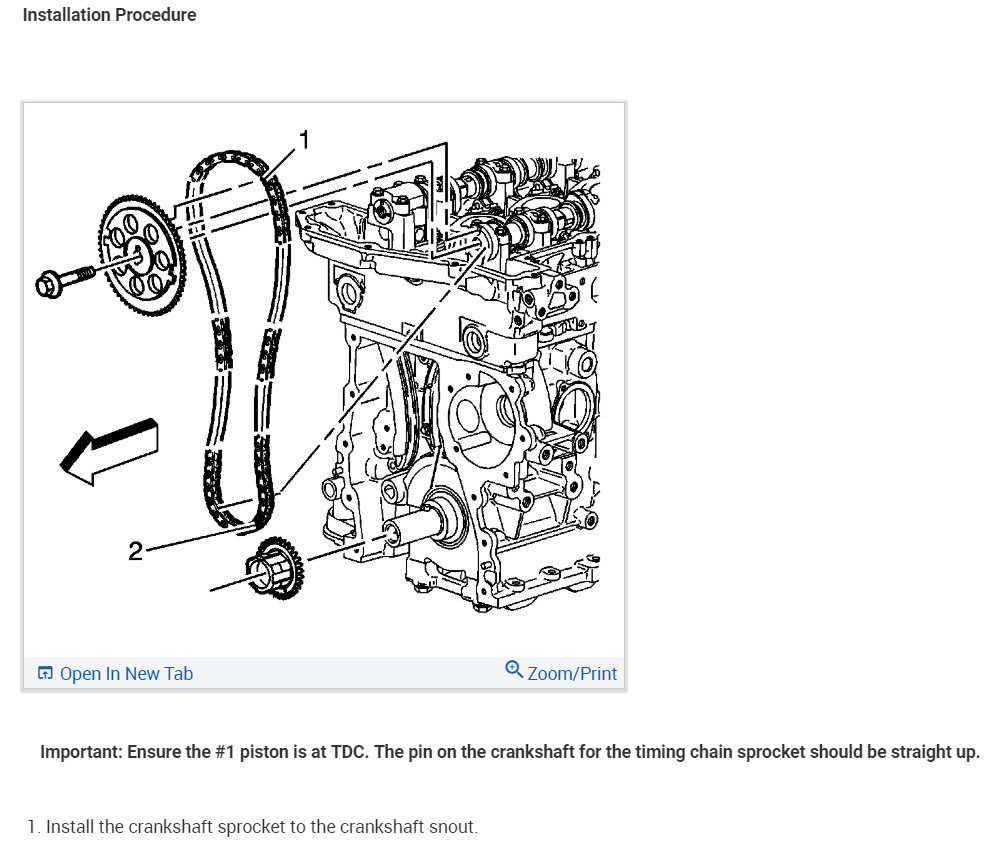 Installation Procedure

1

2

Open In New Tab

Zoom/Print

Important: Ensure the #1 piston is at TDC. The pin on the crankshaft for the timing chain sprocket should be straight up.

1. Install the crankshaft sprocket to the crankshaft snout.