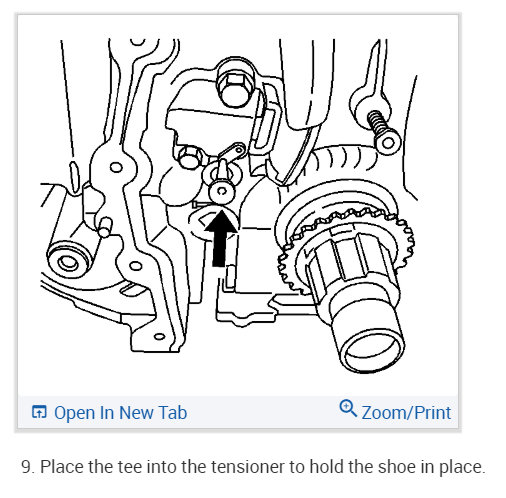 Open In New Tab

Zoom/Print

9. Place the tee into the tensioner to hold the shoe in place.