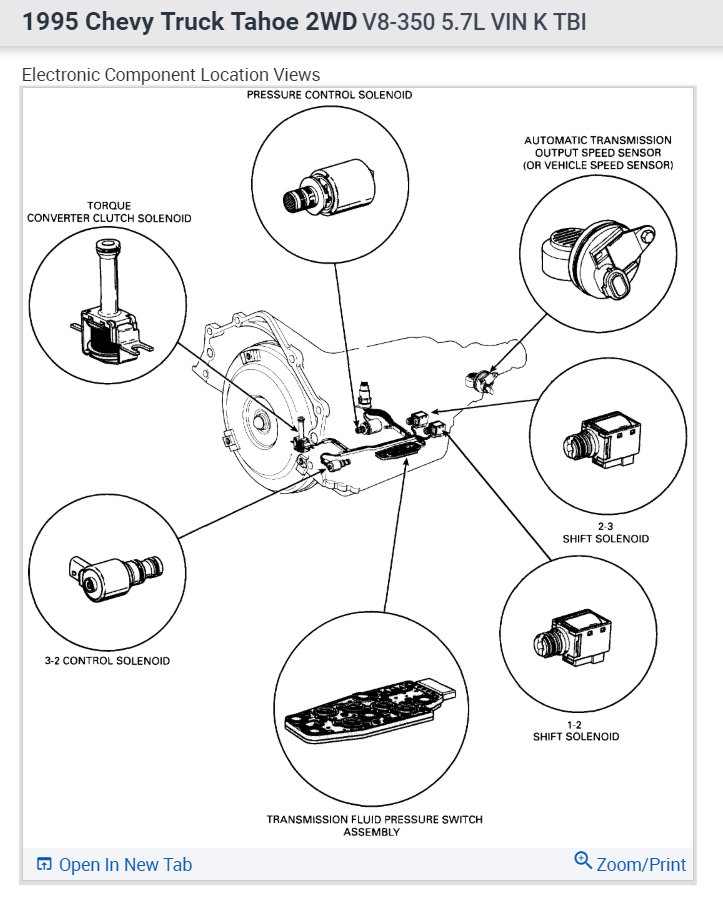 1995 Chevy Truck Tahoe 2WD V8-350 5.7L VIN K TBI

Electronic Component Location Views

PRESSURE CONTROL SOLENOID

AUTOMATIC TRANSMISSION OUTPUT SPEED SENSOR (OR VEHICLE SPEED SENSOR)

TORQUE CONVERTER CLUTCH SOLENOID

2-3 SHIFT SOLENOID

3-2 CONTROL SOLENOID

1-2 SHIFT SOLENOID

TRANSMISSION FLUID PRESSURE SWITCH ASSEMBLY

Open In New Tab

Zoom/Print