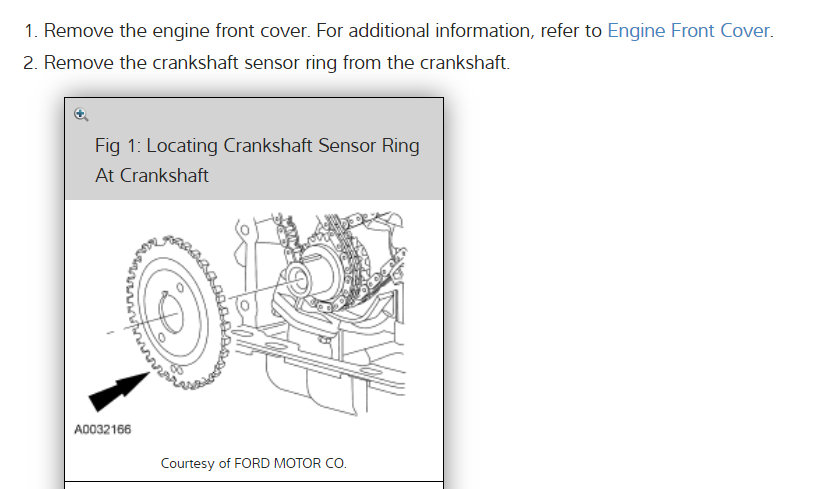 1. Remove the engine front cover. For additional information, refer to Engine Front Cover.
2. Remove the crankshaft sensor ring from the crankshaft.

Fig 1: Locating Crankshaft Sensor Ring At Crankshaft

A0032166

Courtesy of FORD MOTOR CO.