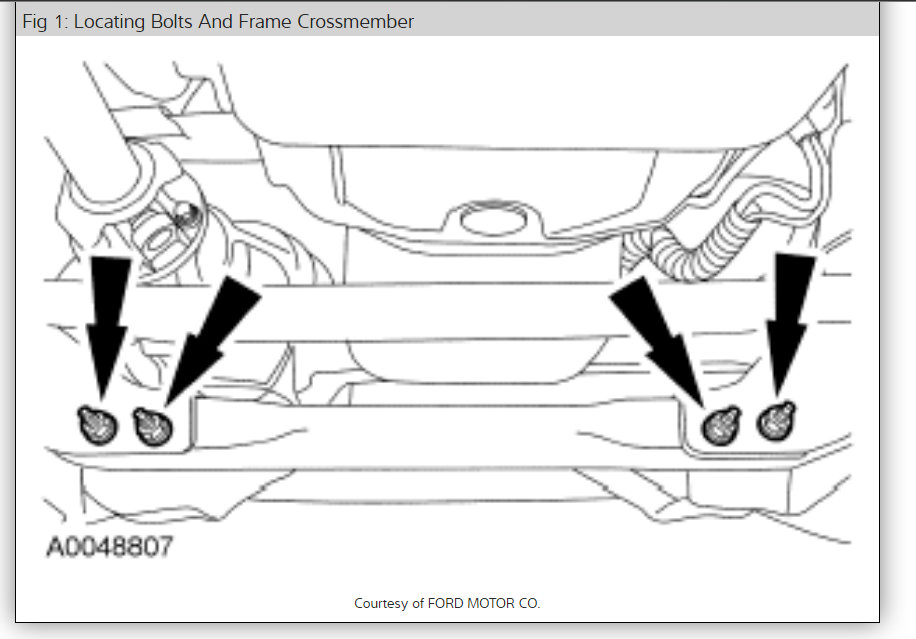 Fig 1: Locating Bolts And Frame Crossmember

A0048807

Courtesy of FORD MOTOR CO.