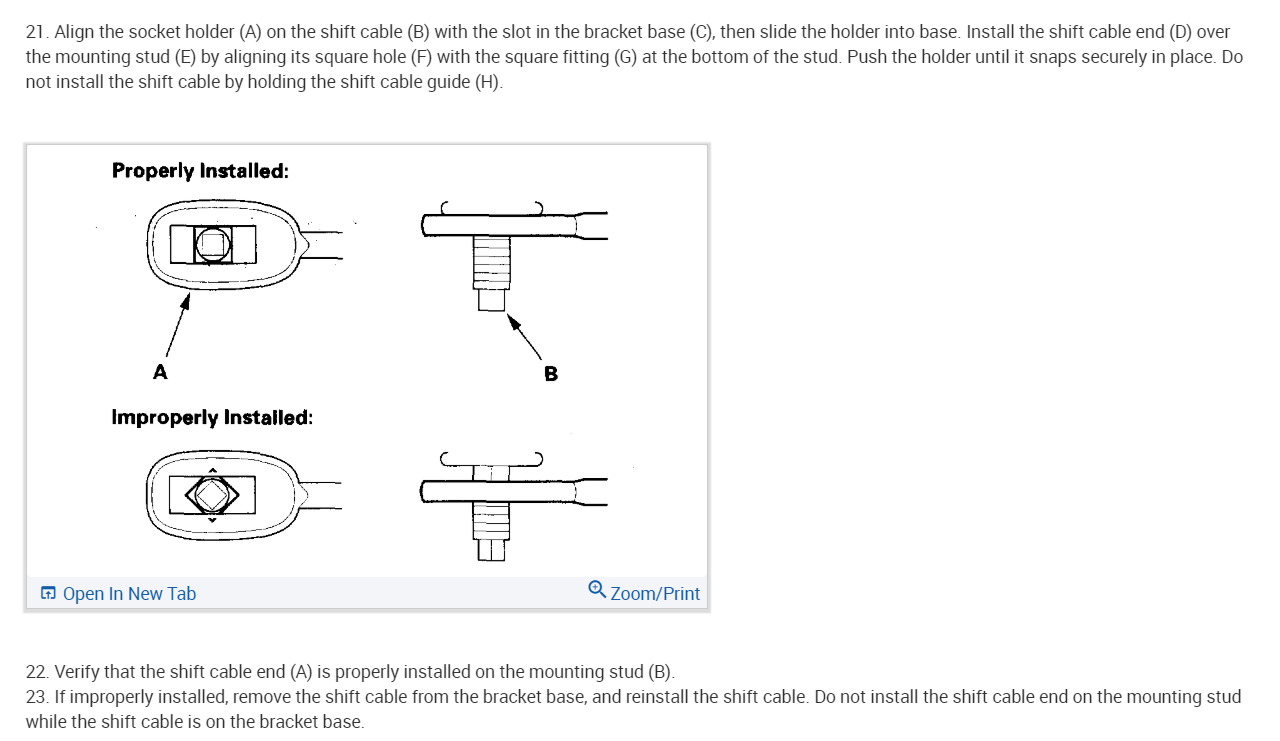 21. Align the socket holder (A) on the shift cable (B) with the slot in the bracket base (C), then slide the holder into base. Install the shift cable end (D) over the mounting stud (E) by aligning its square hole (F) with the square fitting (G) at the bottom of the stud. Push the holder until it snaps securely in place. Do not install the shift cable by holding the shift cable guide (H).

Properly Installed:

A

B

Improperly Installed:

Open In New Tab

Zoom/Print

22. Verify that the shift cable end (A) is properly installed on the mounting stud (B).
23. If improperly installed, remove the shift cable from the bracket base, and reinstall the shift cable. Do not install the shift cable end on the mounting stud while the shift cable is on the bracket base.