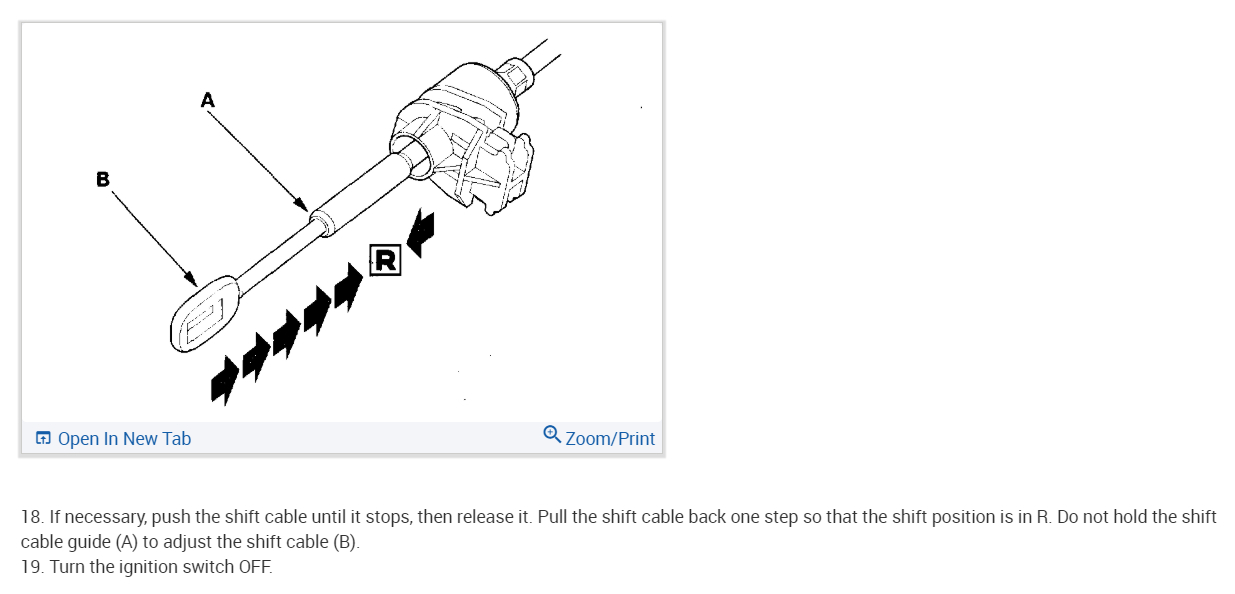 A

B

R

Open In New Tab

Zoom/Print

18. If necessary, push the shift cable until it stops, then release it. Pull the shift cable back one step so that the shift position is in R. Do not hold the shift cable guide (A) to adjust the shift cable (B).
19. Turn the ignition switch OFF.