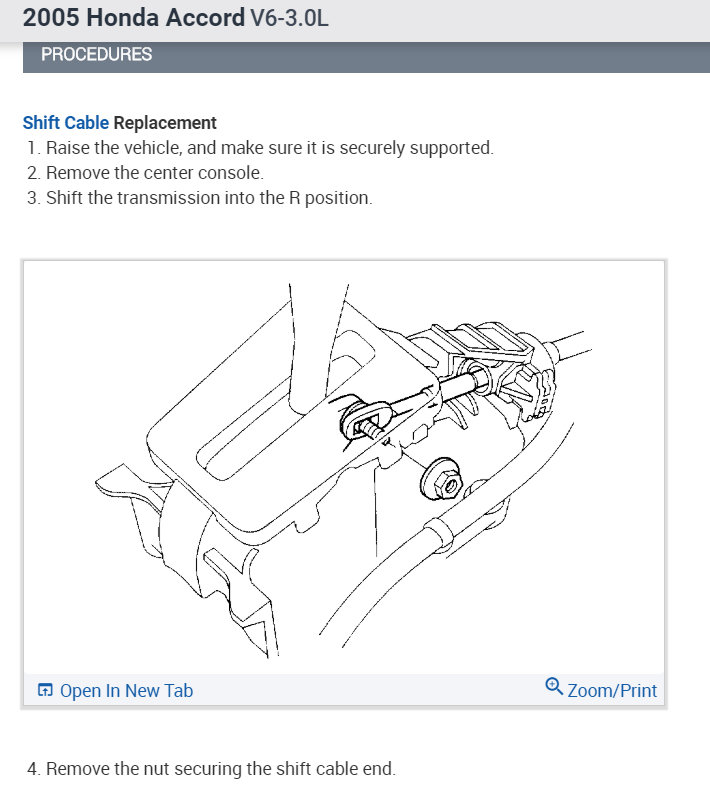 2005 Honda Accord V6-3.0L

PROCEDURES

Shift Cable Replacement
1. Raise the vehicle, and make sure it is securely supported.
2. Remove the center console.
3. Shift the transmission into the R position.

Open In New Tab

Zoom/Print

4. Remove the nut securing the shift cable end.